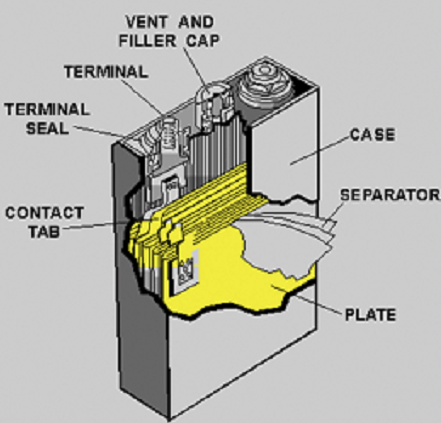 VENT AND FILLER CAP

TERMINAL

TERMINAL SEAL

CASE

SEPARATOR

CONTACT TAB

PLATE